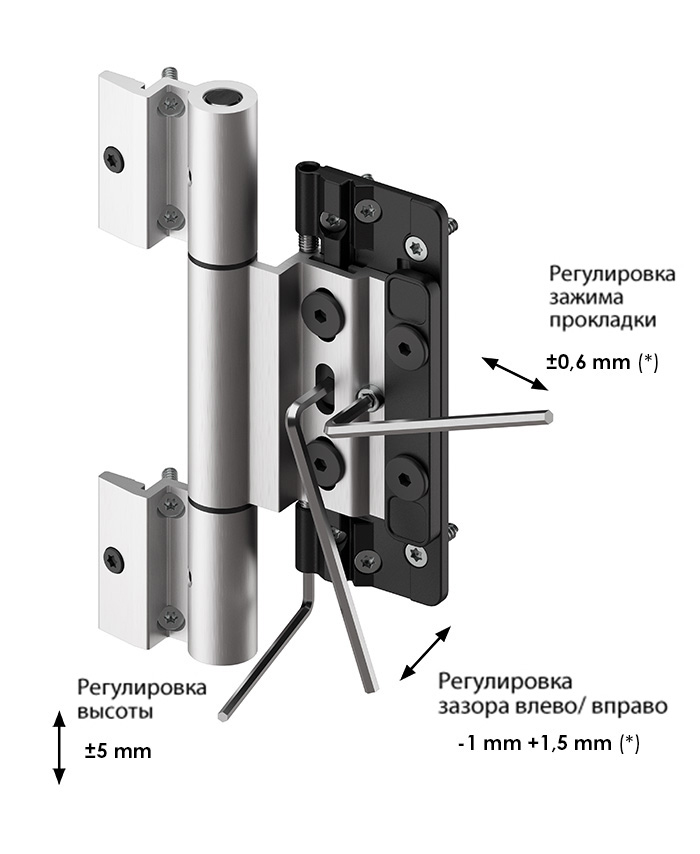 Регулировка зажима прокладки

±0,6 mm (*)

Регулировка высоты

±5 mm

Регулировка зазора влево/ вправо

-1 mm +1,5 mm (*)